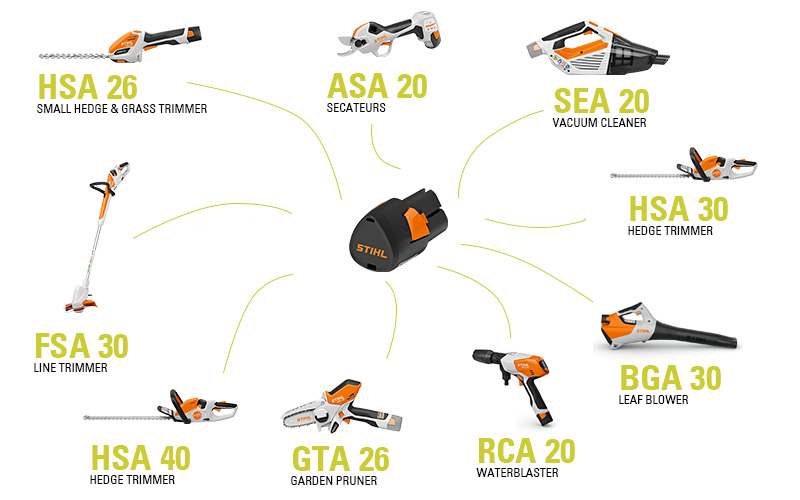 HSA 26
SMALL HEDGE & GRASS TRIMMER

ASA 20
SECATEURS

SEA 20
VACUUM CLEANER

HSA 30
HEDGE TRIMMER

STIHL

FSA 30
LINE TRIMMER

BGA 30
LEAF BLOWER

HSA 40
HEDGE TRIMMER

GTA 26
GARDEN PRUNER

RCA 20
WATERBLASTER